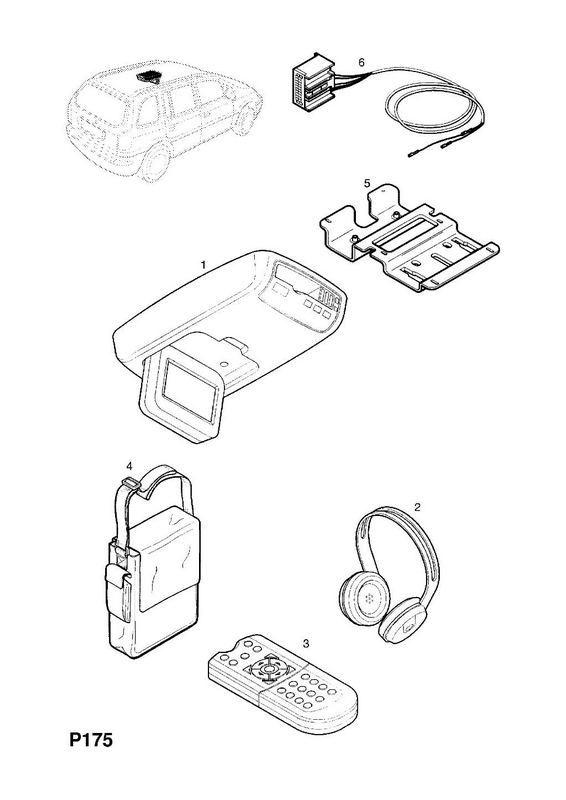 6

5

1

4

2

3

P175