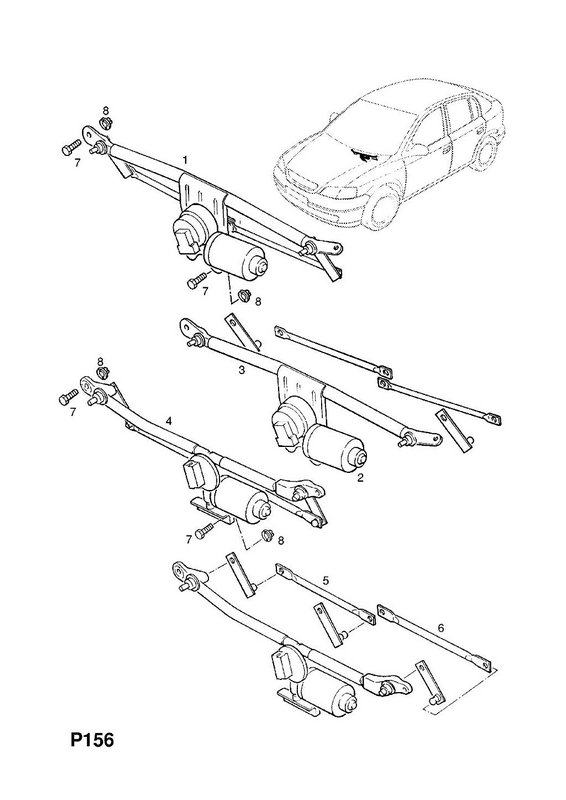 8
7
1
7
8
3
8
7
4
2
7
8
5
6
P156