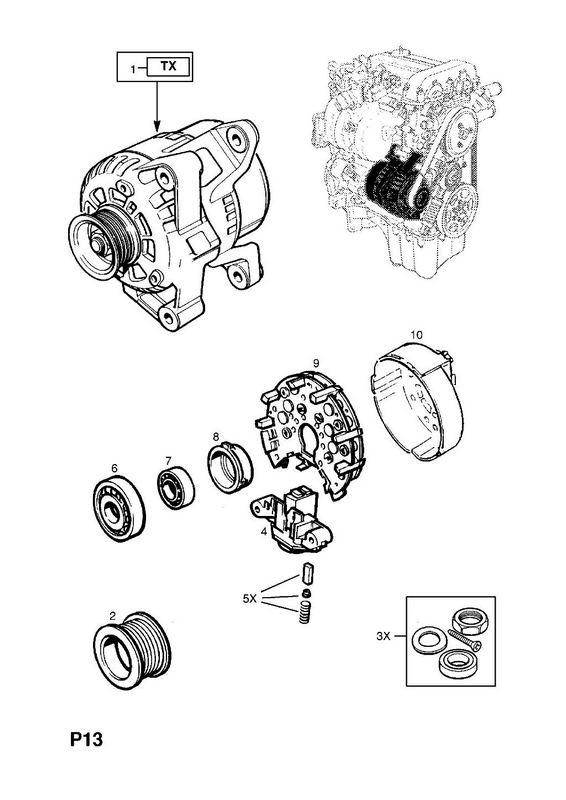 1 TX

10

9

8

7

6

4

5X

2

3X

P13