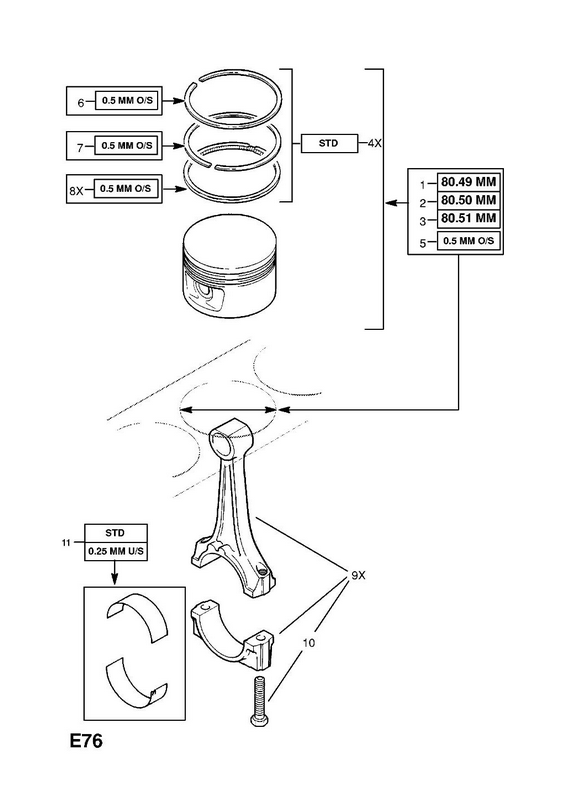 6 0.5 MM O/S
7 0.5 MM O/S
8X 0.5 MM O/S
STD 4X
1 80.49 MM
2 80.50 MM
3 80.51 MM
5 0.5 MM O/S
11 STD
0.25 MM U/S
9X
10
E76