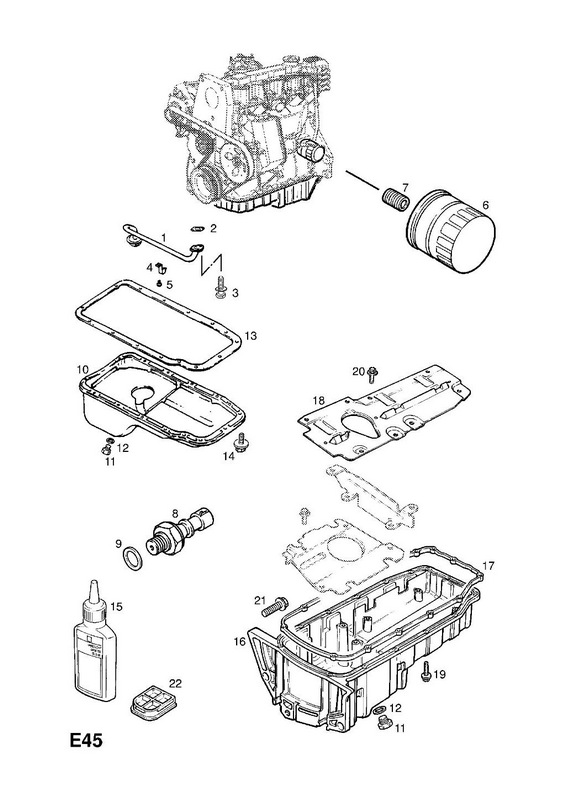 7
6
1
2
4
5
3
13
10
20
18
12
11
14
8
9
17
15
21
16
19
22
12
11
E45