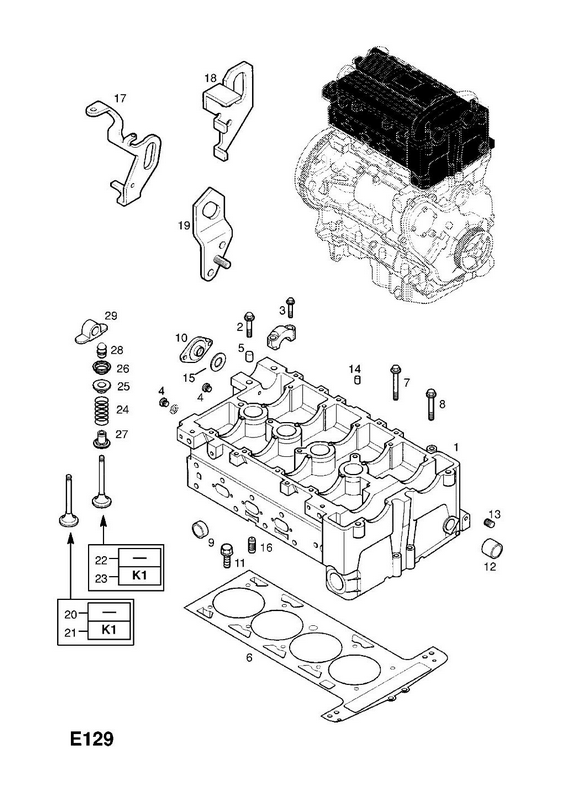 17
18
19
29
28
26
25
24
27
10
15
4
4
2
3
5
14
7
8
1
13
12
9
11
16
22 —
23 K1
20 —
21 K1
6
E129