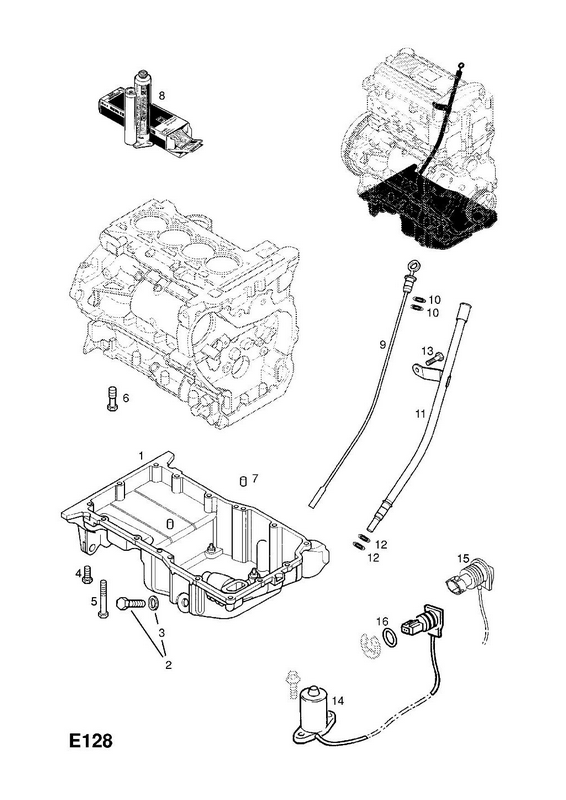 8
10
10
9
13
11
6
1
7
12
12
15
4
5
3
2
16
14
E128