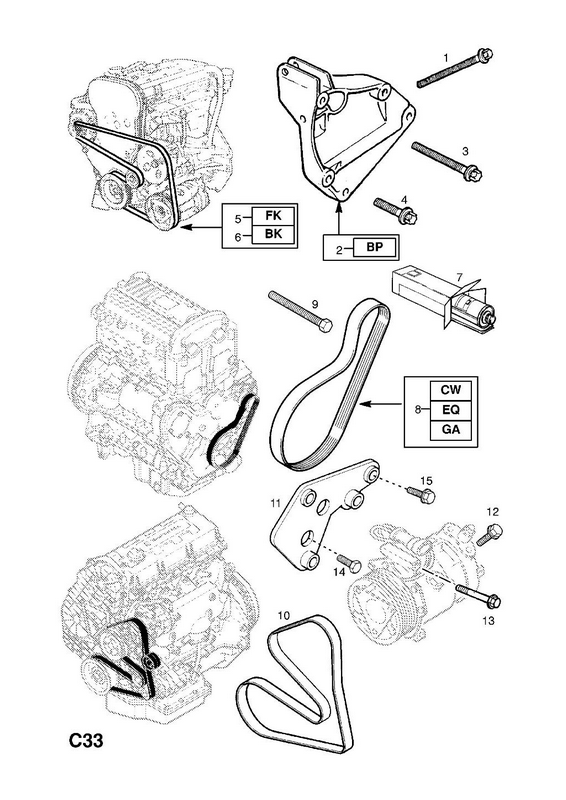 1
3
4
5 FK
6 BK
2 BP
7
9
8 CW
EQ
GA
15
11
12
14
13
10
C33