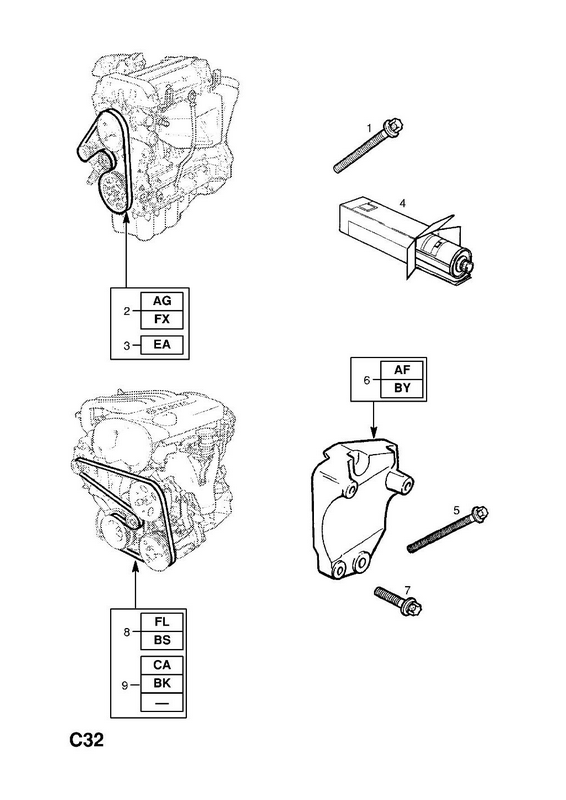 1

4

2 AG
FX
3 EA

6 AF
BY

5

7

8 FL
BS
9 CA
BK
—

C32