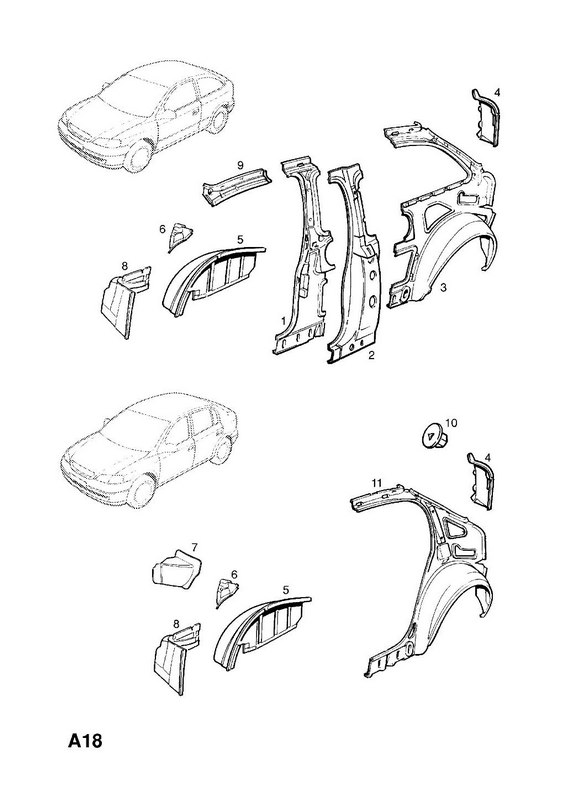 4
9
6
5
8
1
2
3
10
4
11
7
6
5
8
A18