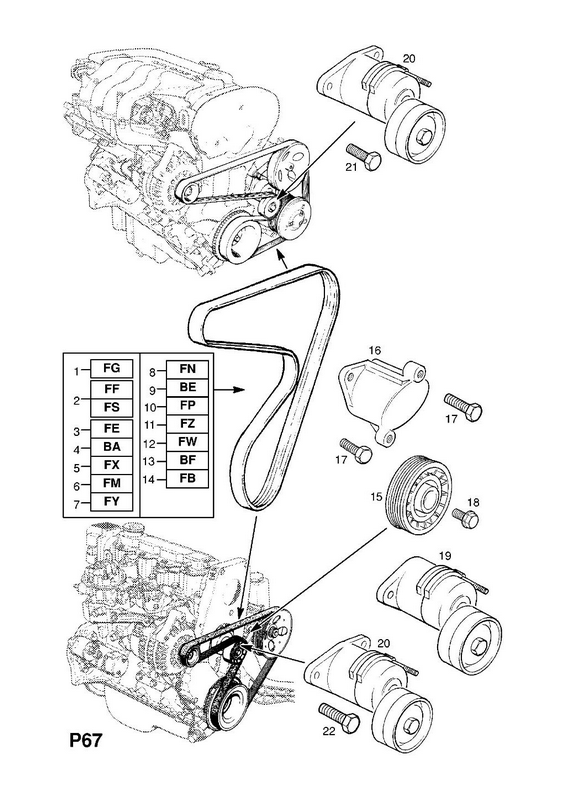 20

21

1 FG
2 FF
FS
3 FE
4 BA
5 FX
6 FM
7 FY

8 FN
9 BE
10 FP
11 FZ
12 FW
13 BF
14 FB

16

17

17

15

18

19

20

22

P67