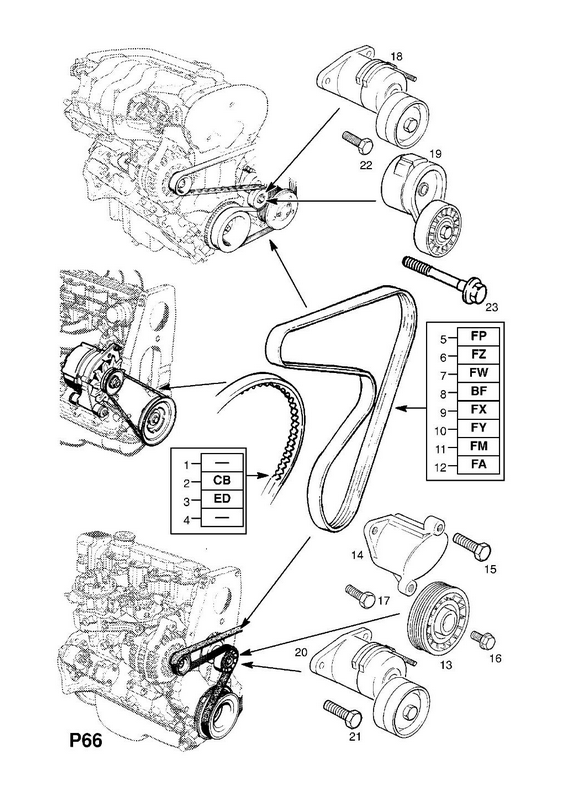 18

22

19

23

| 5 | FP |
|---|---|
| 6 | FZ |
| 7 | FW |
| 8 | BF |
| 9 | FX |
| 10 | FY |
| 11 | FM |
| 12 | FA |

| 1 | — |
|---|---|
| 2 | CB |
| 3 | ED |
| 4 | — |

14

15

17

16

13

20

21

P66