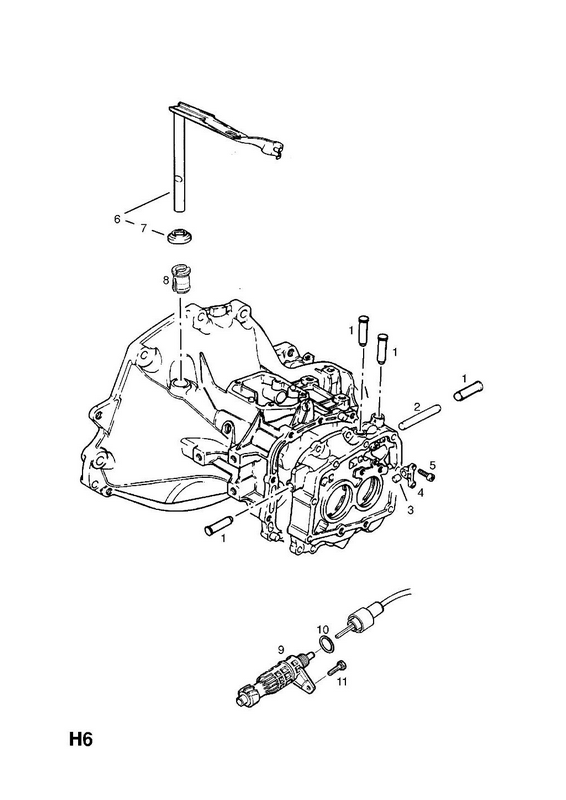 6
7
8
1
1
1
2
5
4
3
1
10
9
11
H6