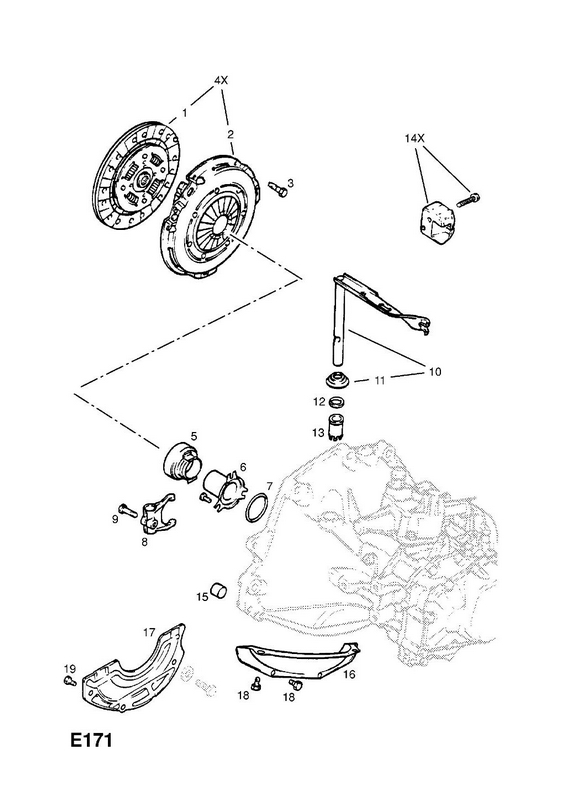 4X
1
2
3
14X
10
11
12
13
5
6
7
9
8
15
17
19
16
18
18
E171