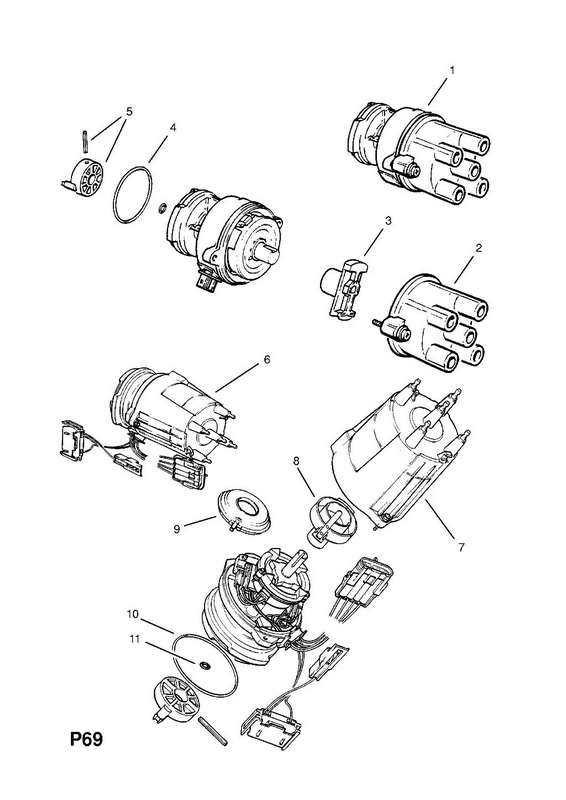 1
5
4
3
2
6
8
9
7
10
11
P69