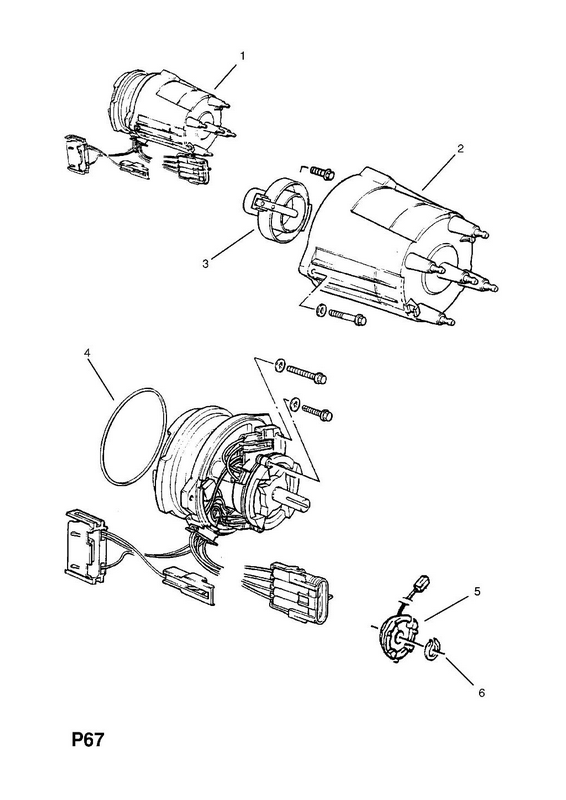 1
2
3
4
5
6
P67