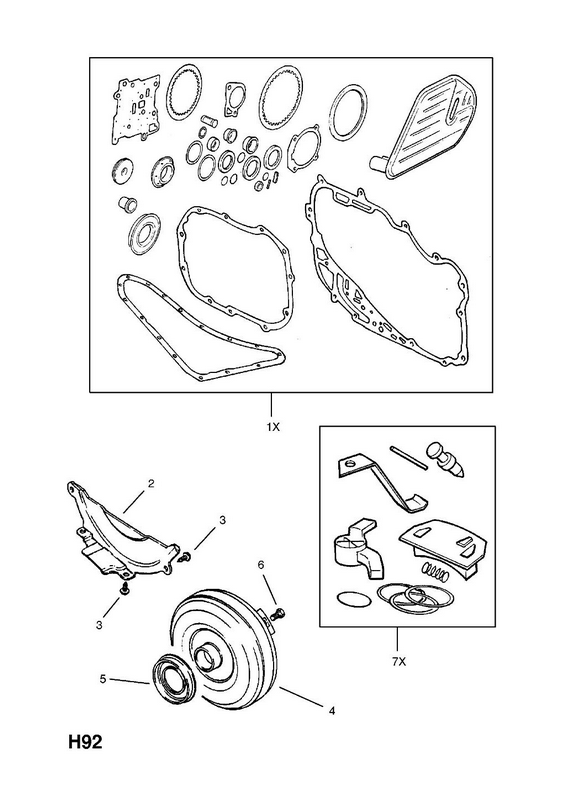 1X

2

3

3

6

5

4

7X

H92