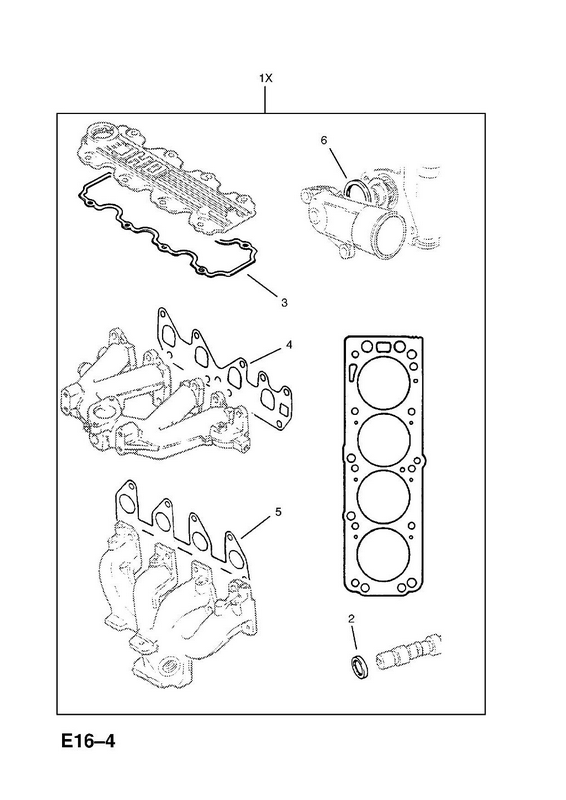 1X

6

3

4

5

2

E16–4