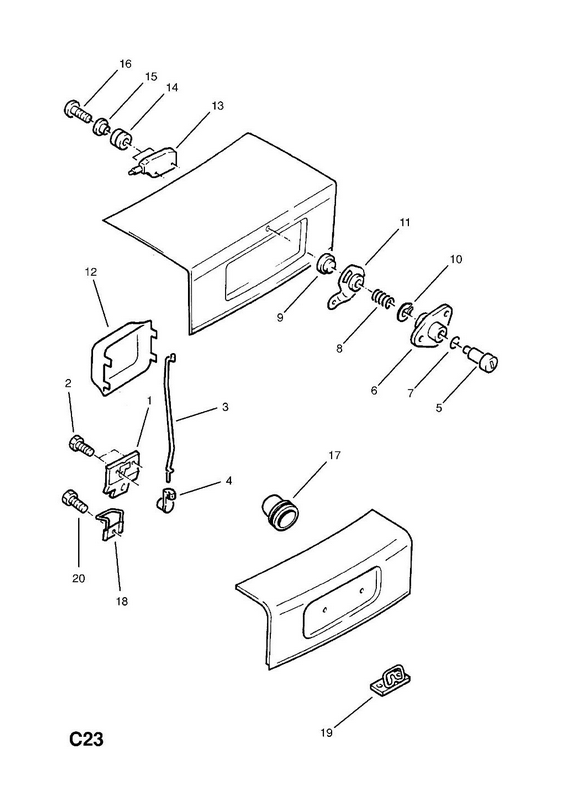 16
15
14
13
11
10
12
9
8
6
7
5
2
1
3
4
17
20
18
19
C23