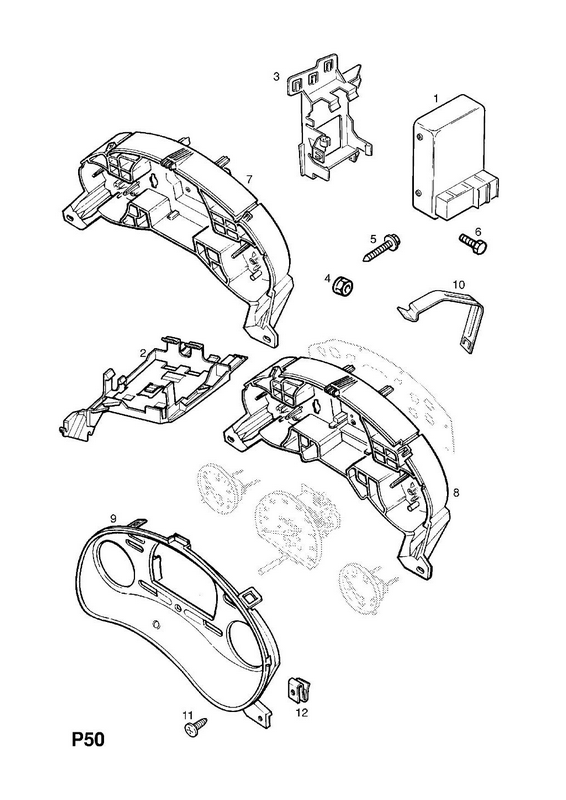 3
1
7
5
6
4
10
2
8
9
11
12
P50