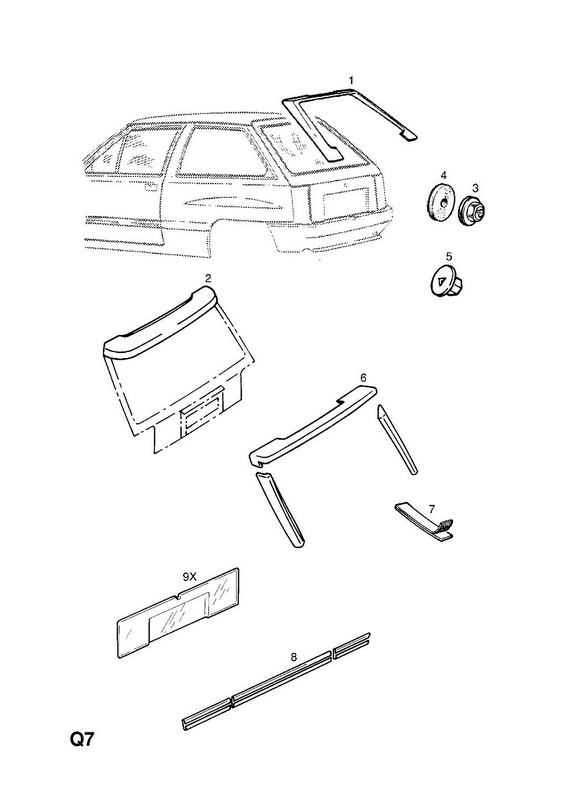 1
4
3
5
2
6
7
9X
8
Q7