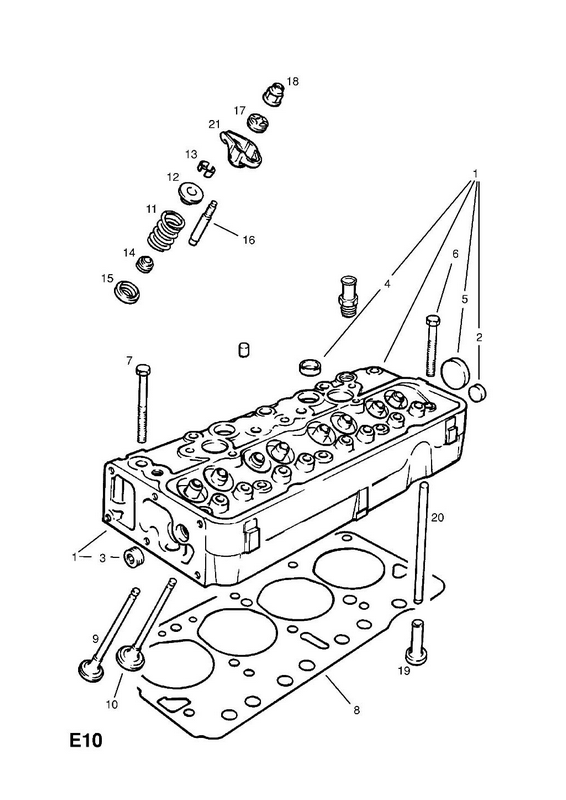 18
17
21
13
12
11
16
14
15
1
4
6
5
2
7
20
1
3
9
10
19
8
E10