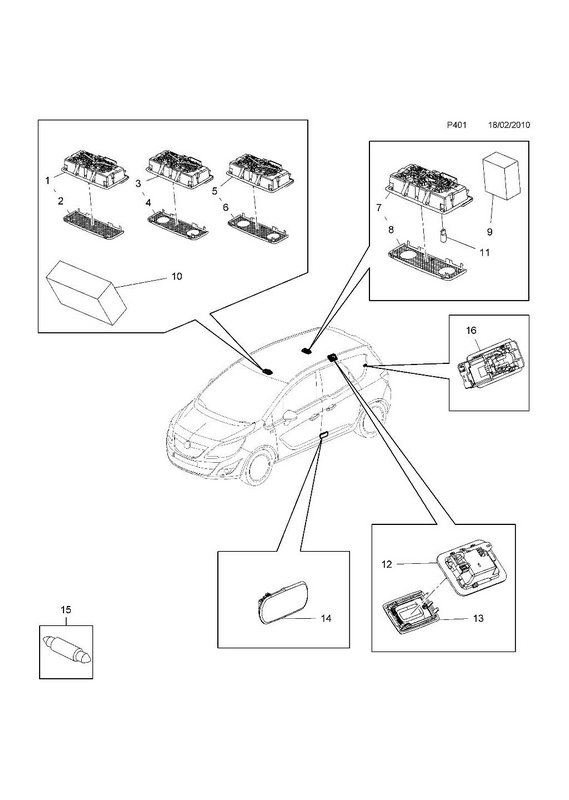 P401 18/02/2010

1
2
3
4
5
6
10

7
8
9
11

16

12
13

14

15