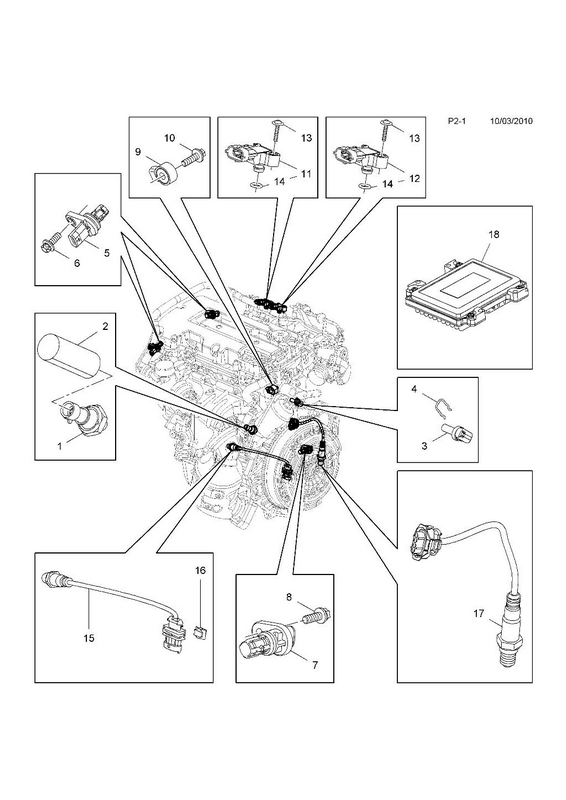 P2-1 10/03/2010

10
9

13
11
14

13
12
14

5
6

18

2

1

4
3

16
15

8
7

17