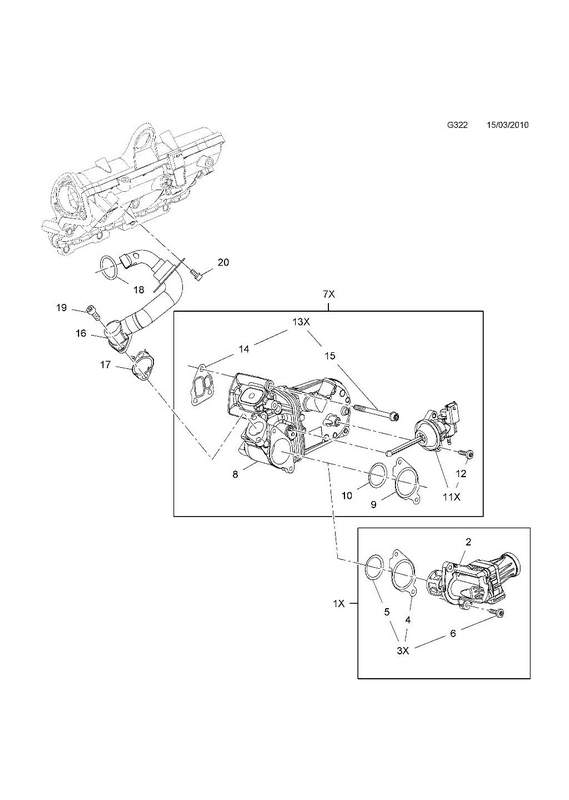 G322 15/03/2010

20

18

19

16

17

7X

13X

14

15

8

10

9

12

11X

2

1X

5

4

3X

6