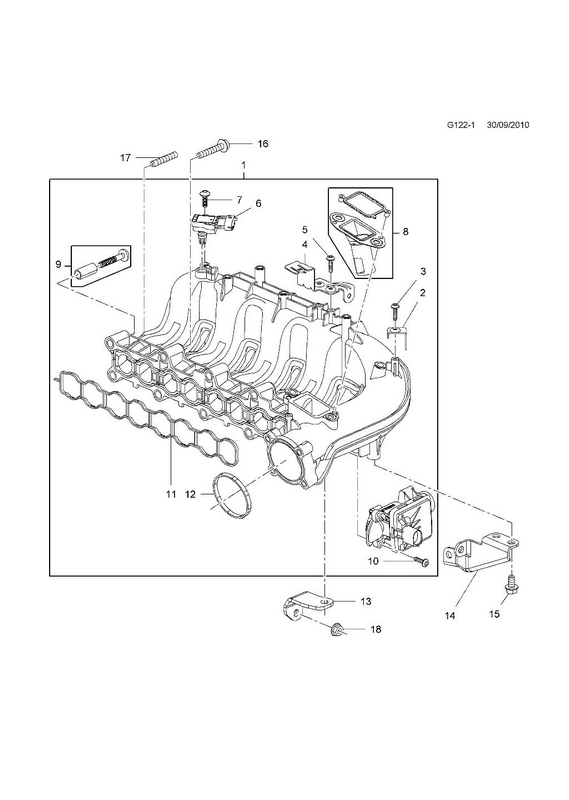 G122-1 30/09/2010

17
16
1
7
6
8
5
4
9
3
2
11
12
10
13
14
15
18