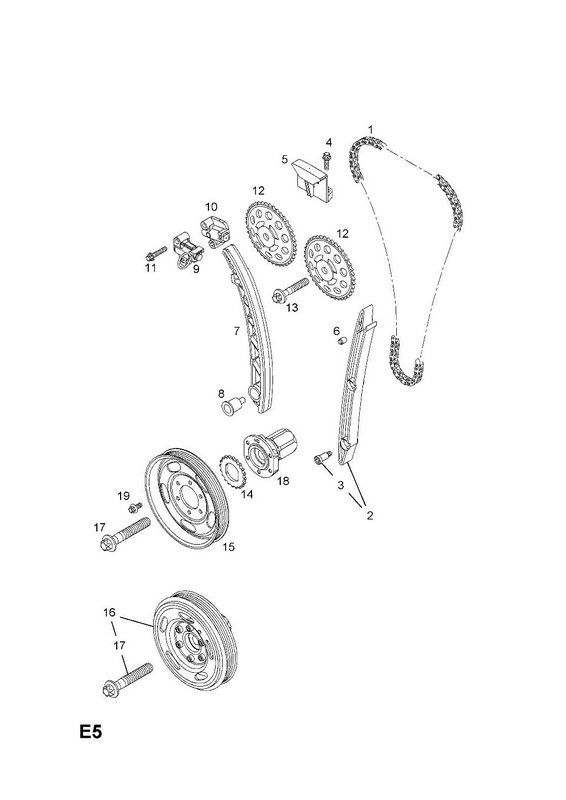 1
4
5
12
10
12
11
9
13
7
6
8
18
14
3
2
19
17
15
16
17
E5