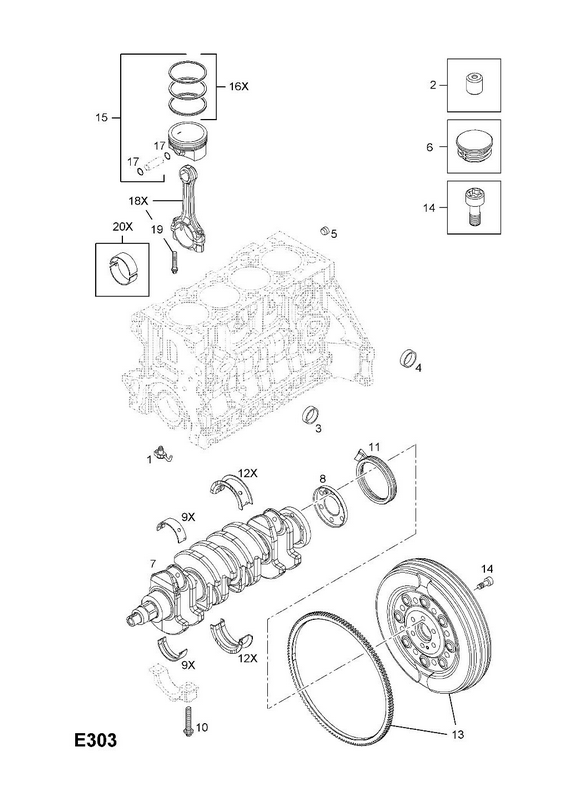 16X
15
17
17
18X
19
20X
2
6
14
5
4
3
1
11
12X
8
9X
7
14
9X
12X
10
13
E303