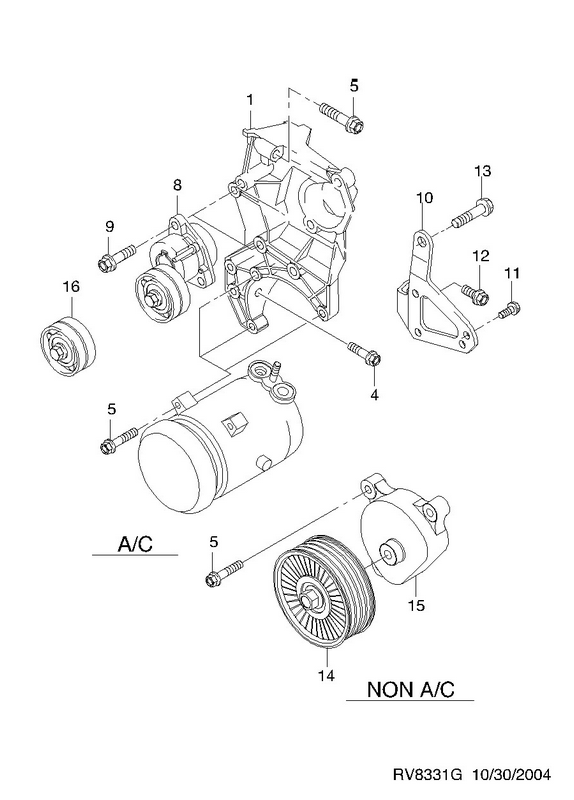 1
5
8
13
10
9
12
11
16
4
5
A/C
5
15
14
NON A/C
RV8331G 10/30/2004