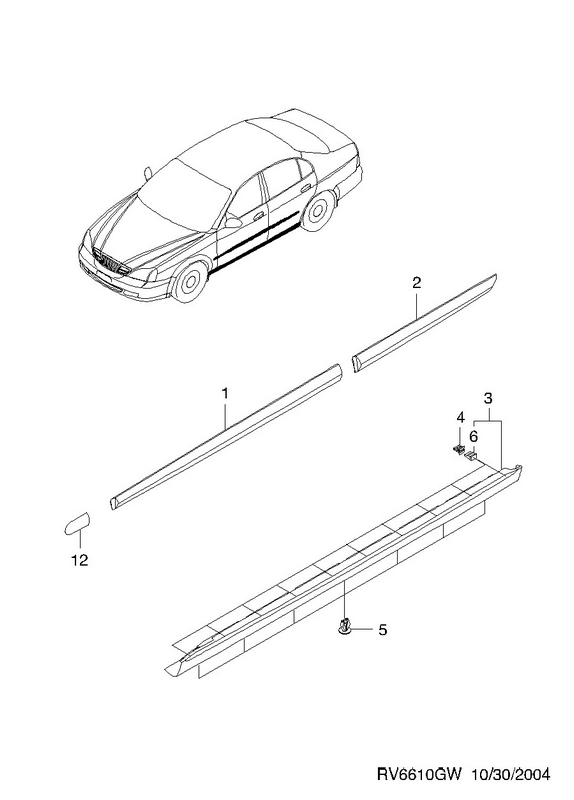 2

1

3

4

6

12

5

RV6610GW 10/30/2004