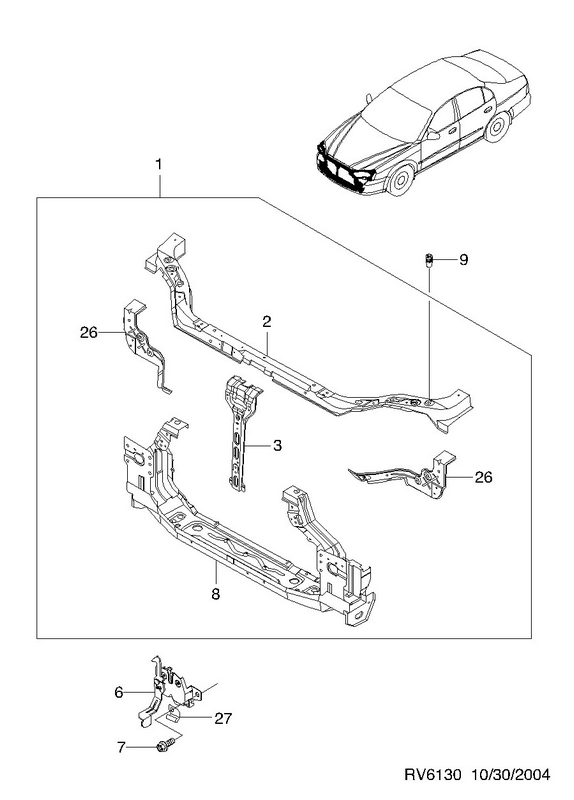 1
9
2
26
3
26
8
6
27
7
RV6130 10/30/2004