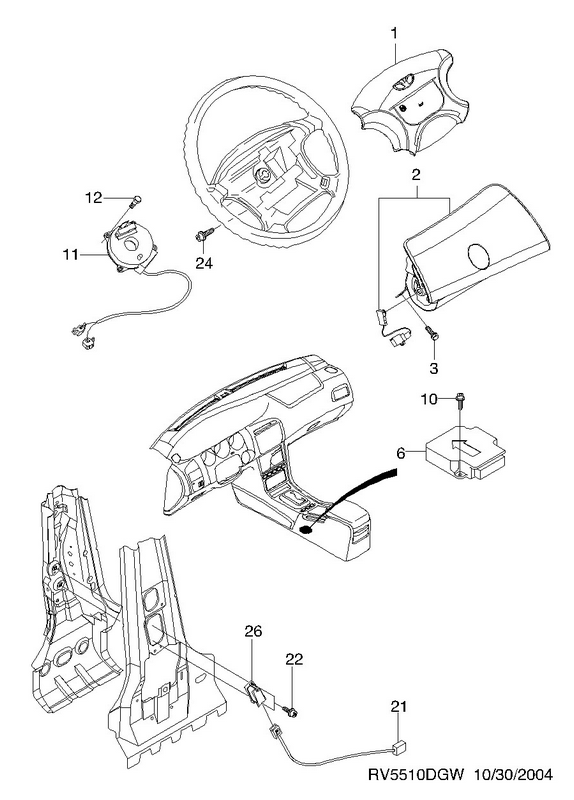 1
2
12
11
24
3
10
6
26
22
21
RV5510DGW 10/30/2004