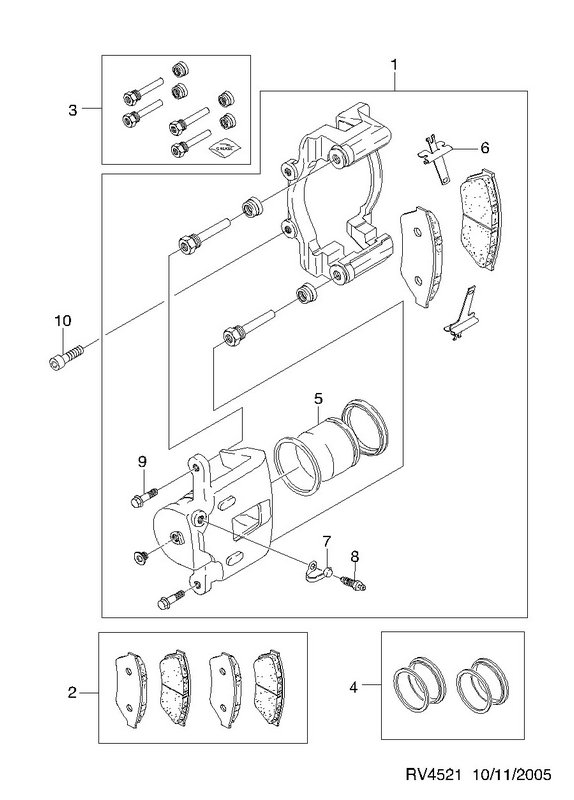 1
3
6
10
5
9
7
8
2
4
RV4521 10/11/2005