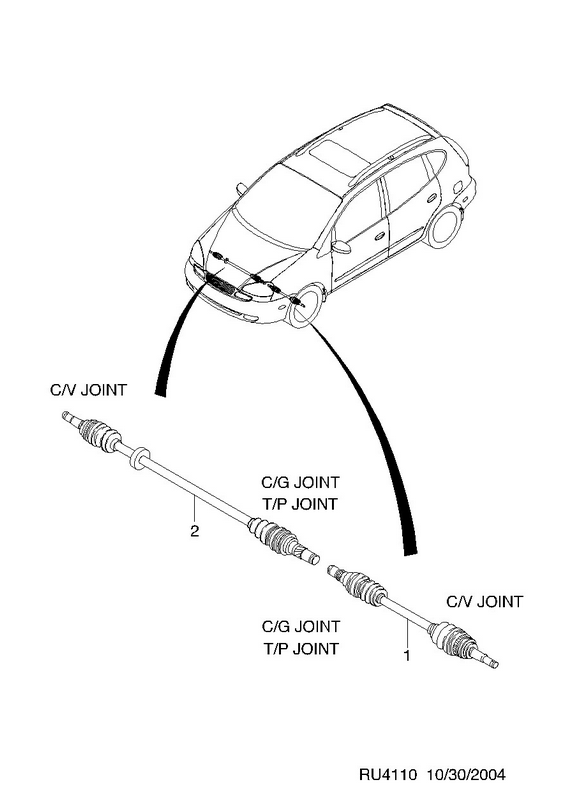 C/V JOINT

C/G JOINT
T/P JOINT

2

C/V JOINT

C/G JOINT
T/P JOINT

1

RU4110 10/30/2004