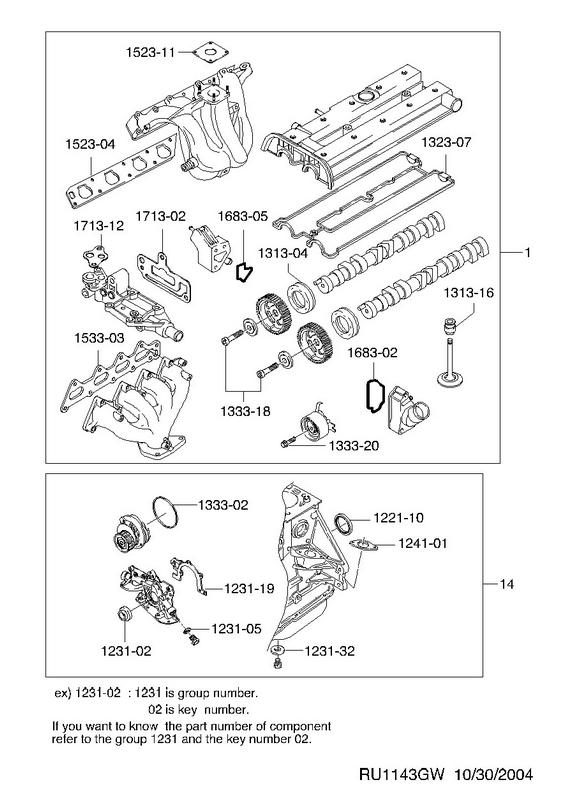 1523-11

1523-04

1323-07

1713-12

1713-02

1683-05

1313-04

1

1313-16

1533-03

1683-02

1333-18

1333-20

1333-02

1221-10

1241-01

1231-19

14

1231-05

1231-02

1231-32

ex) 1231-02 : 1231 is group number.
02 is key number.
If you want to know the part number of component refer to the group 1231 and the key number 02.

RU1143GW 10/30/2004