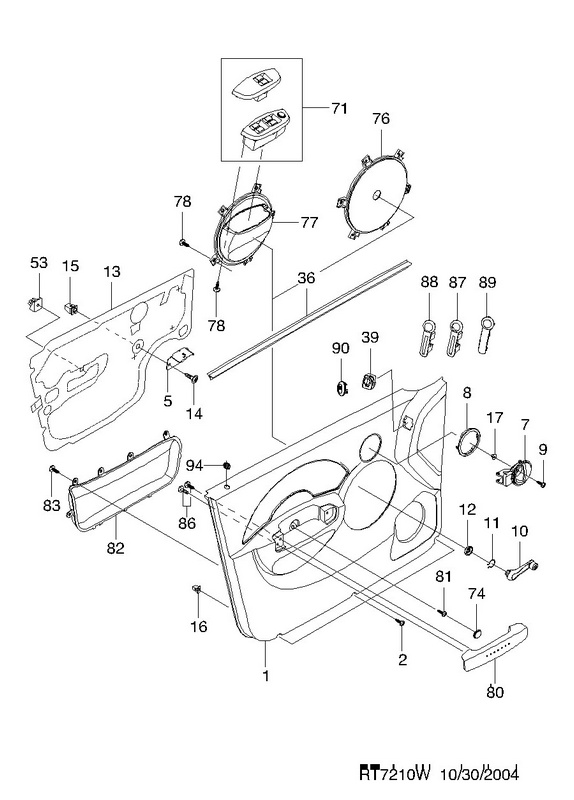 71
76
78
77
53
15
13
36
88
87
89
78
90
39
5
14
8
17
7
9
94
83
86
82
12
11
10
81
74
16
2
1
80
RT7210W 10/30/2004