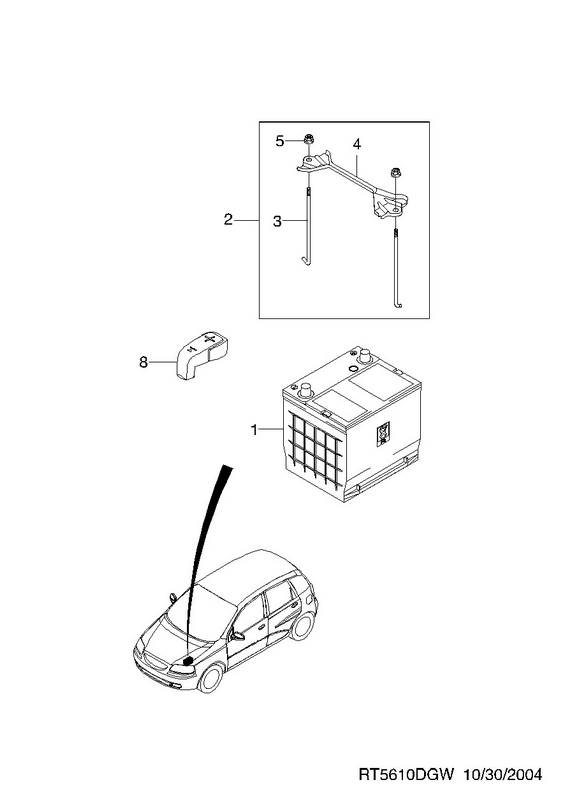 5
4
2
3
8
1
RT5610DGW 10/30/2004