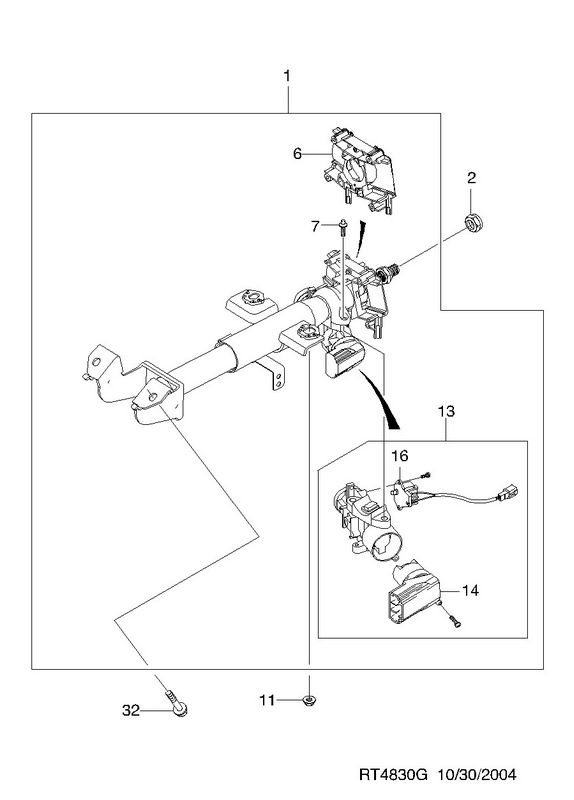 1
6
2
7
13
16
14
32
11
RT4830G 10/30/2004