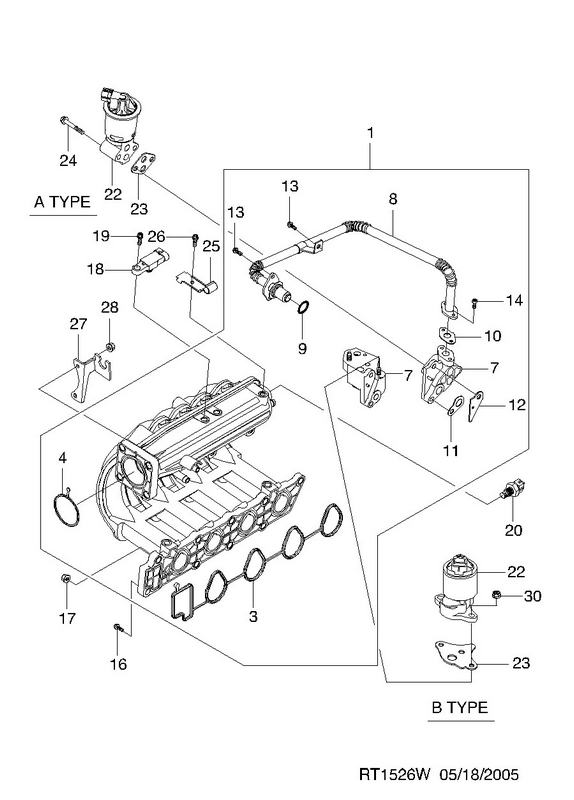 1
24
22
23
A TYPE
13
13
8
19
26
25
18
14
9
10
28
27
7
7
12
11
4
20
22
30
17
3
16
23
B TYPE
RT1526W 05/18/2005