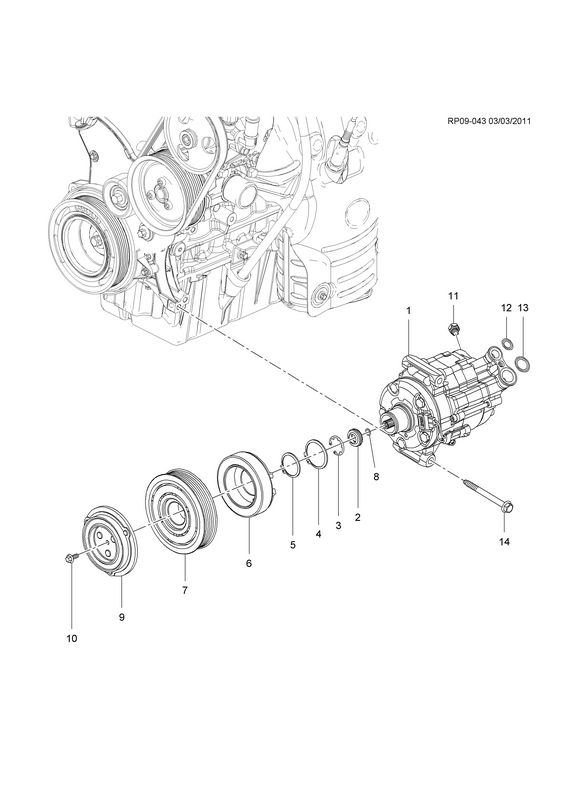 RP09-043 03/03/2011

11
12
13
1
8
2
3
4
5
6
7
9
10
14