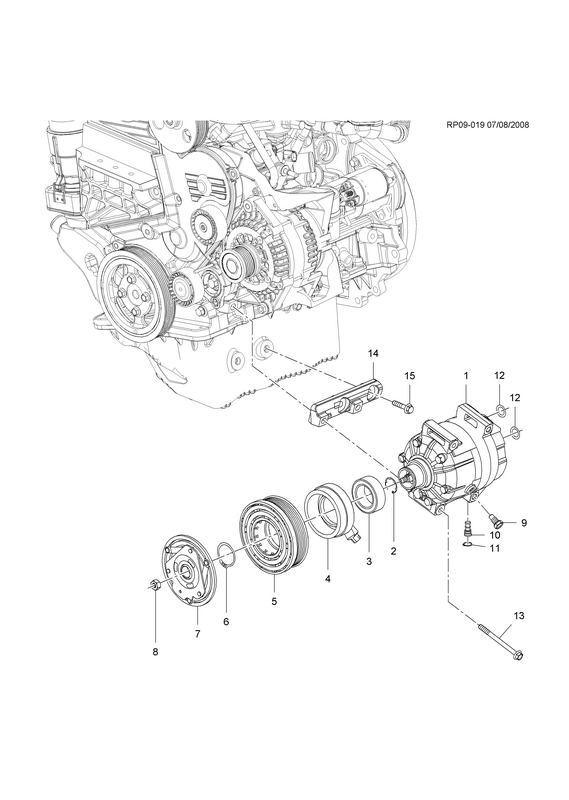 RP09-019 07/08/2008

14
15
1
12
12
9
10
11
2
3
4
5
6
7
8
13