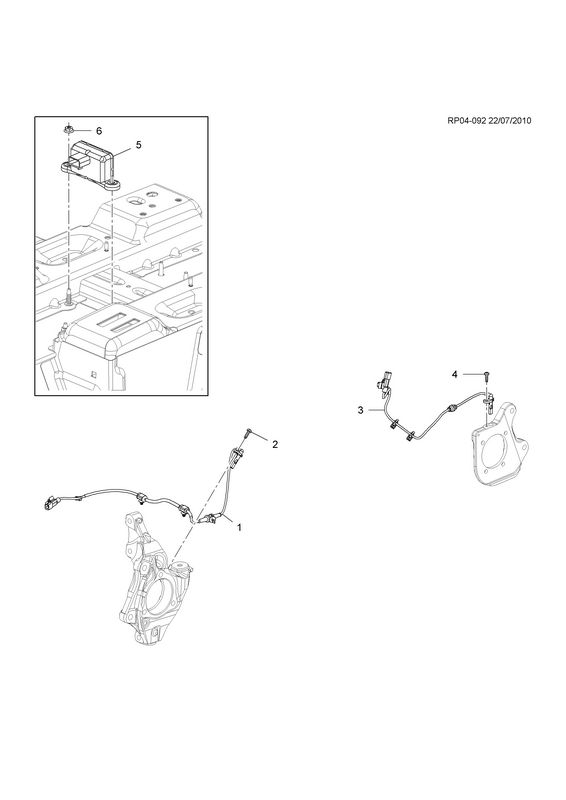 RP04-092 22/07/2010

6
5
4
3
2
1