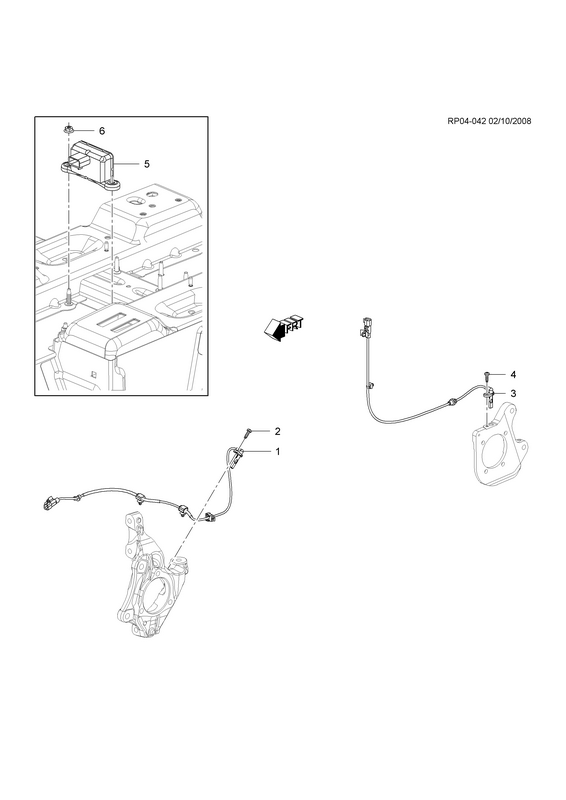 RP04-042 02/10/2008

6
5

FRT

4
3

2
1