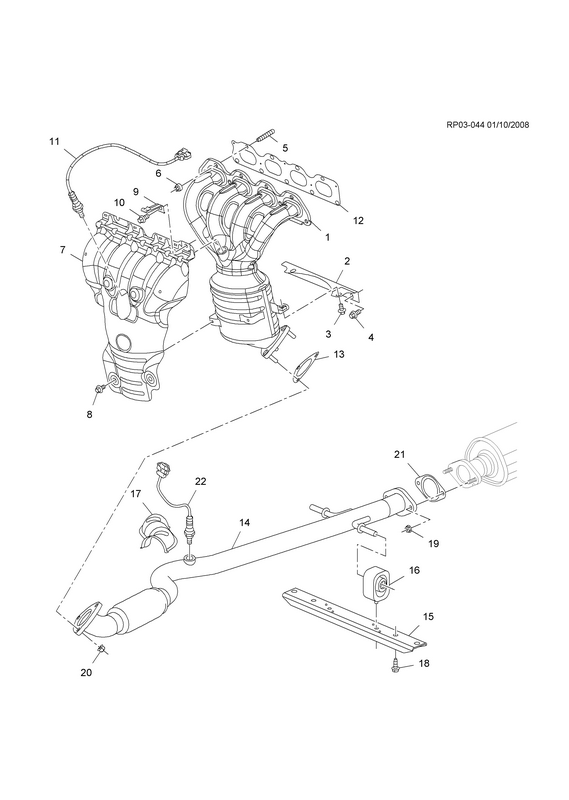 RP03-044 01/10/2008

11
5
6
9
10
12
1
7
2
3
4
13
8
21
22
17
14
19
16
15
18
20