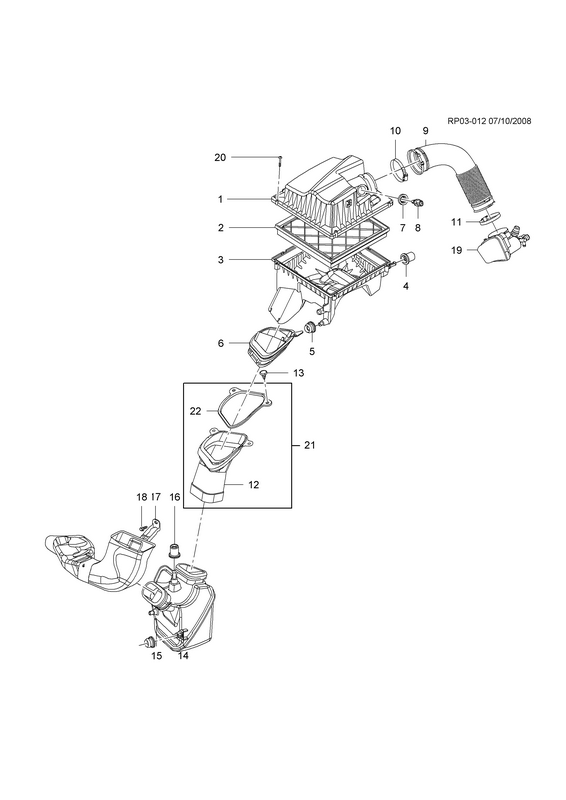 RP03-012 07/10/2008

10
9
20
1
7
8
11
2
19
3
4
6
5
13
22
21
12
18
17
16
15
14