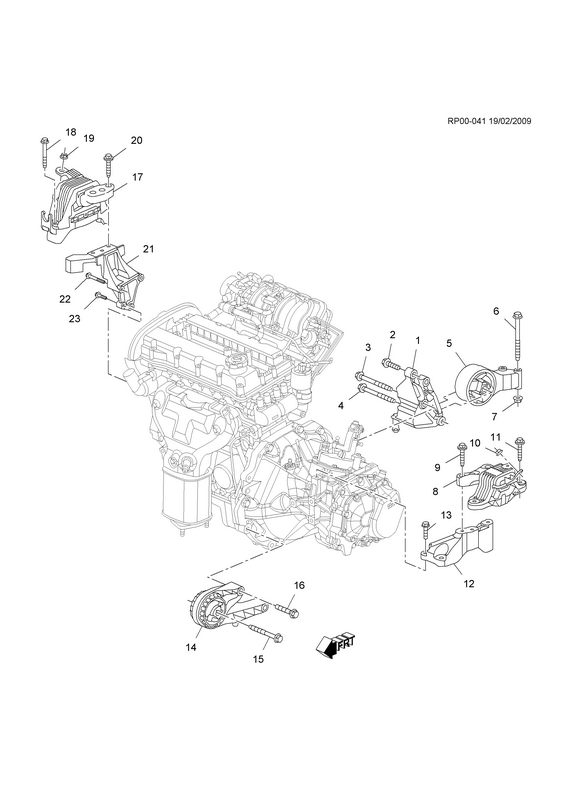 RP00-041 19/02/2009

18
19
20
17
21
22
23
6
2
1
3
5
4
7
10
11
9
8
13
12
16
14
15
FRT