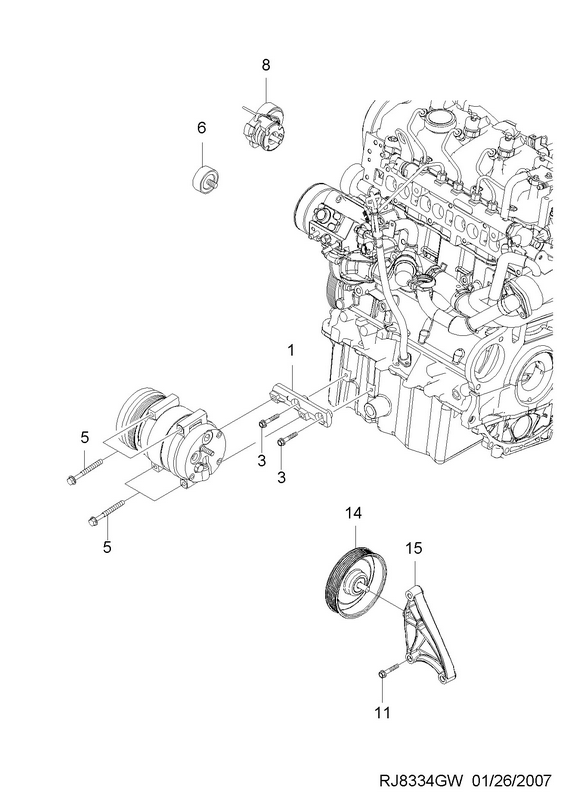 8
6
1
5
3
3
5
14
15
11
RJ8334GW 01/26/2007