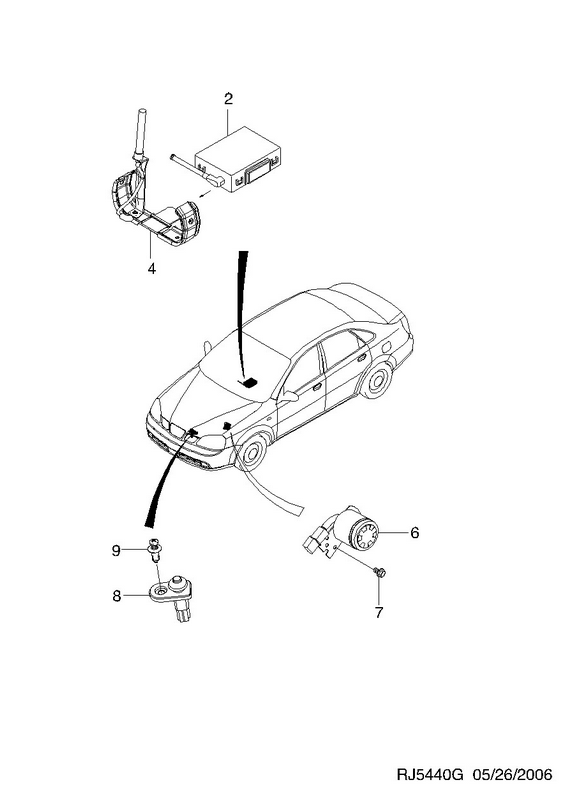 2

4

6

9

8

7

RJ5440G 05/26/2006