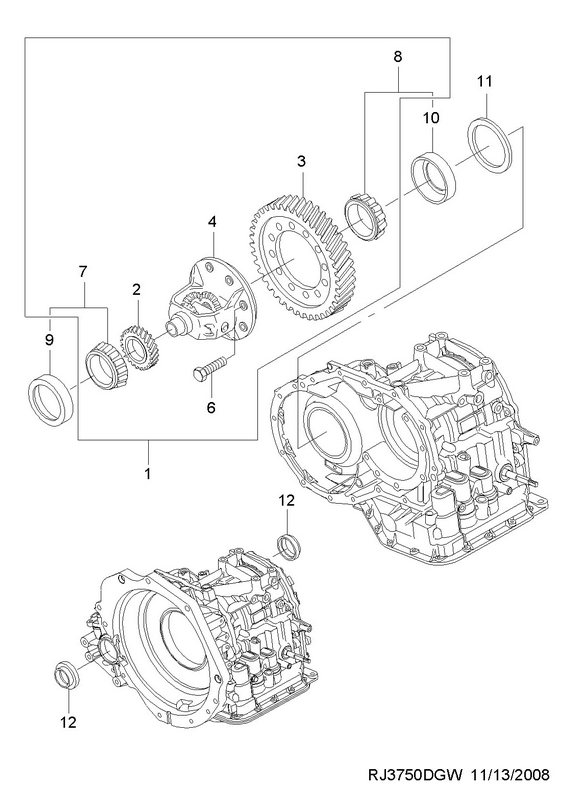 8
11
10
3
4
7
2
9
6
1
12
12
RJ3750DGW 11/13/2008