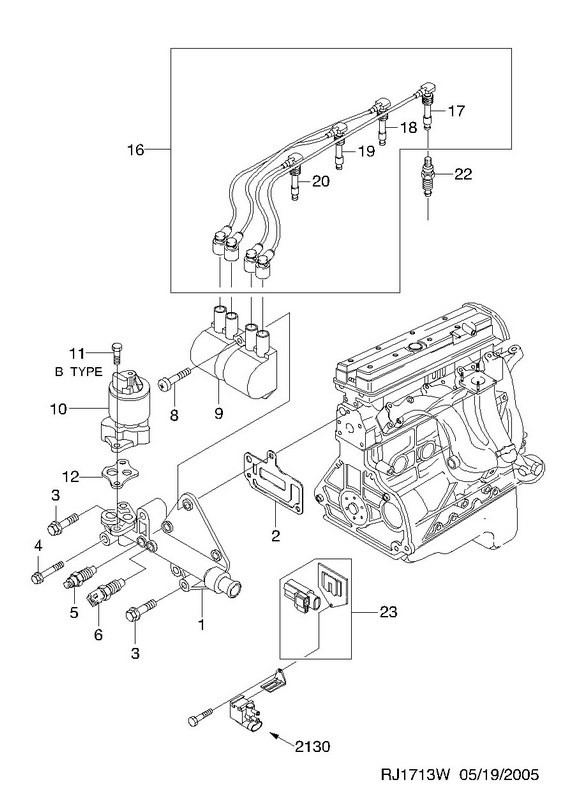 16
17
18
19
20
22
11
B TYPE
10
8
9
12
3
4
5
6
3
1
2
23
2130
RJ1713W 05/19/2005